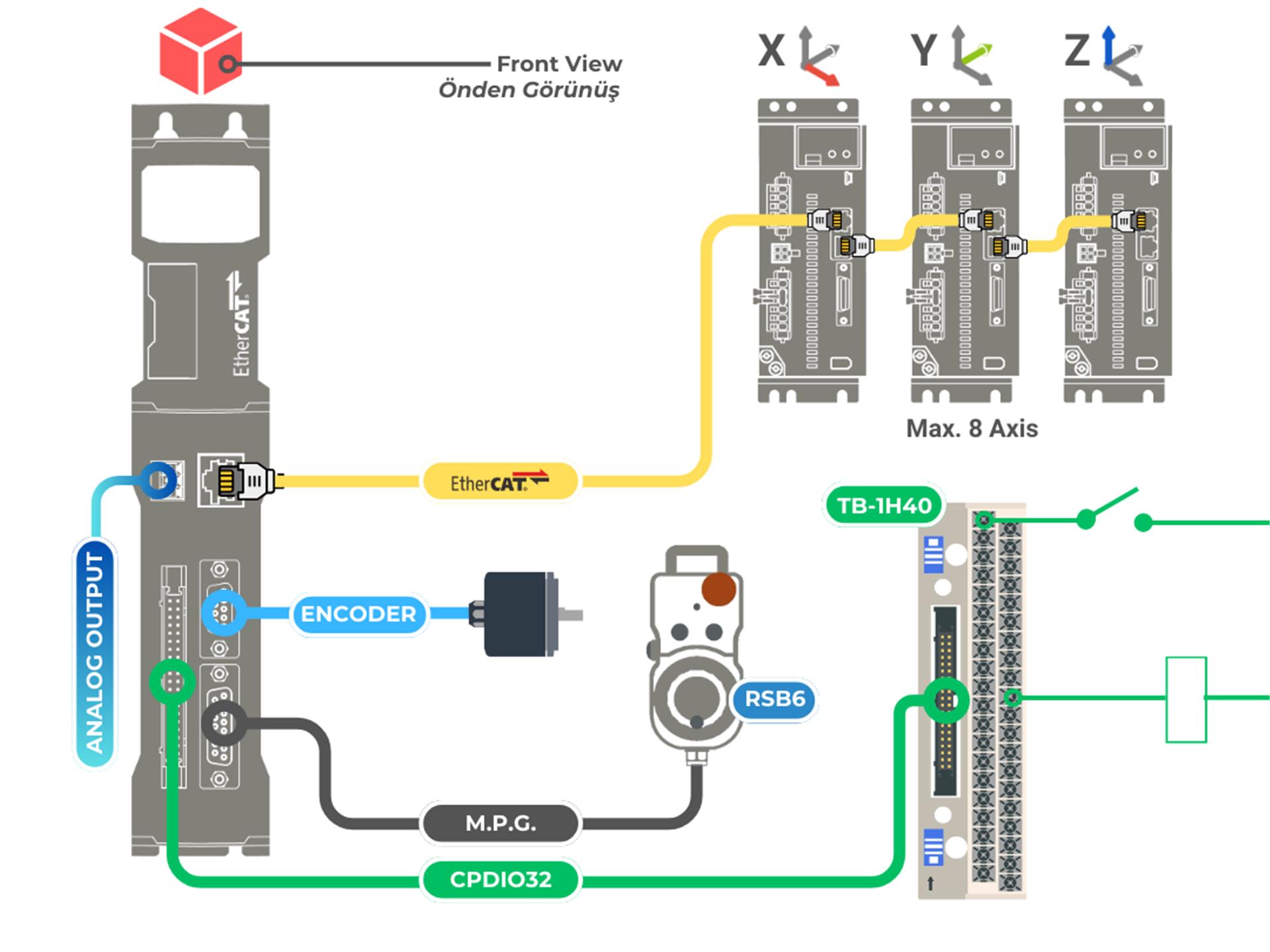 Front View
Önden Görünüş

X Y Z

EtherCAT

Max. 8 Axis

EtherCAT

TB-1H40

ANALOG OUTPUT

ENCODER

RSB6

M.P.G.

CPDIO32